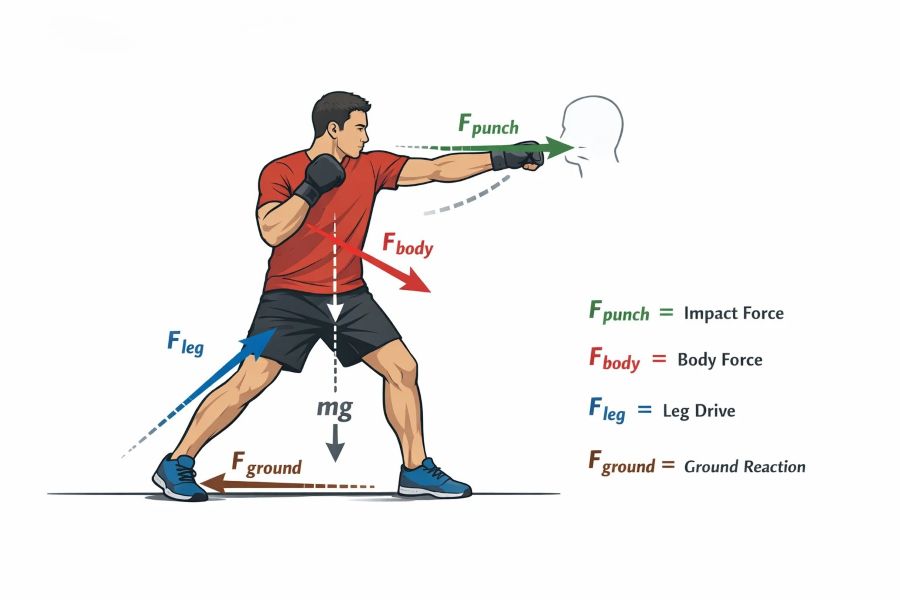 $F_{punch}$

$F_{body}$

$F_{leg}$

$mg$

$F_{ground}$

$F_{punch}$ = Impact Force

$F_{body}$ = Body Force

$F_{leg}$ = Leg Drive

$F_{ground}$ = Ground Reaction